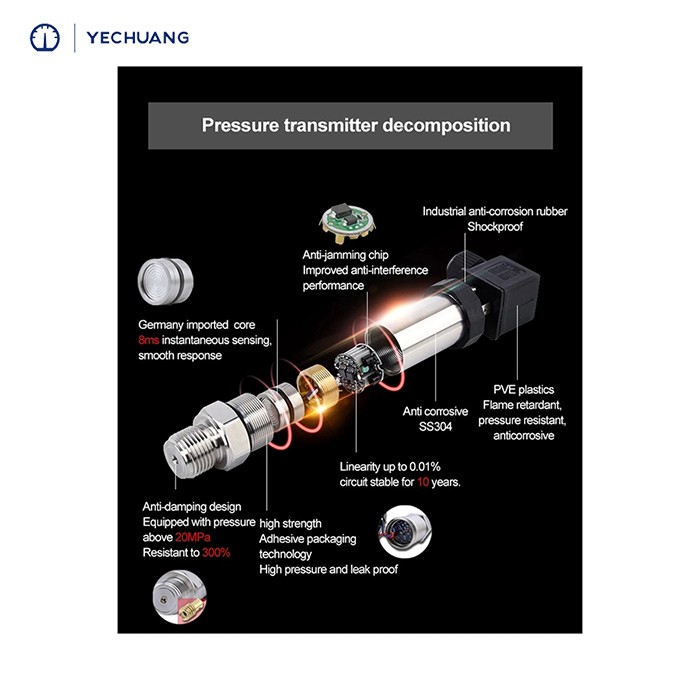 YECHUANG

Pressure transmitter decomposition

Industrial anti-corrosion rubber
Shockproof

Anti-jamming chip
Improved anti-interference performance

Germany imported core
8ms instantaneous sensing, smooth response

PVE plastics
Flame retardant, pressure resistant, anticorrosive

Anti corrosive
SS304

Linearity up to 0.01%
circuit stable for 10 years.

Anti-damping design
Equipped with pressure above 20MPa
Resistant to 300%

high strength
Adhesive packaging technology
High pressure and leak proof